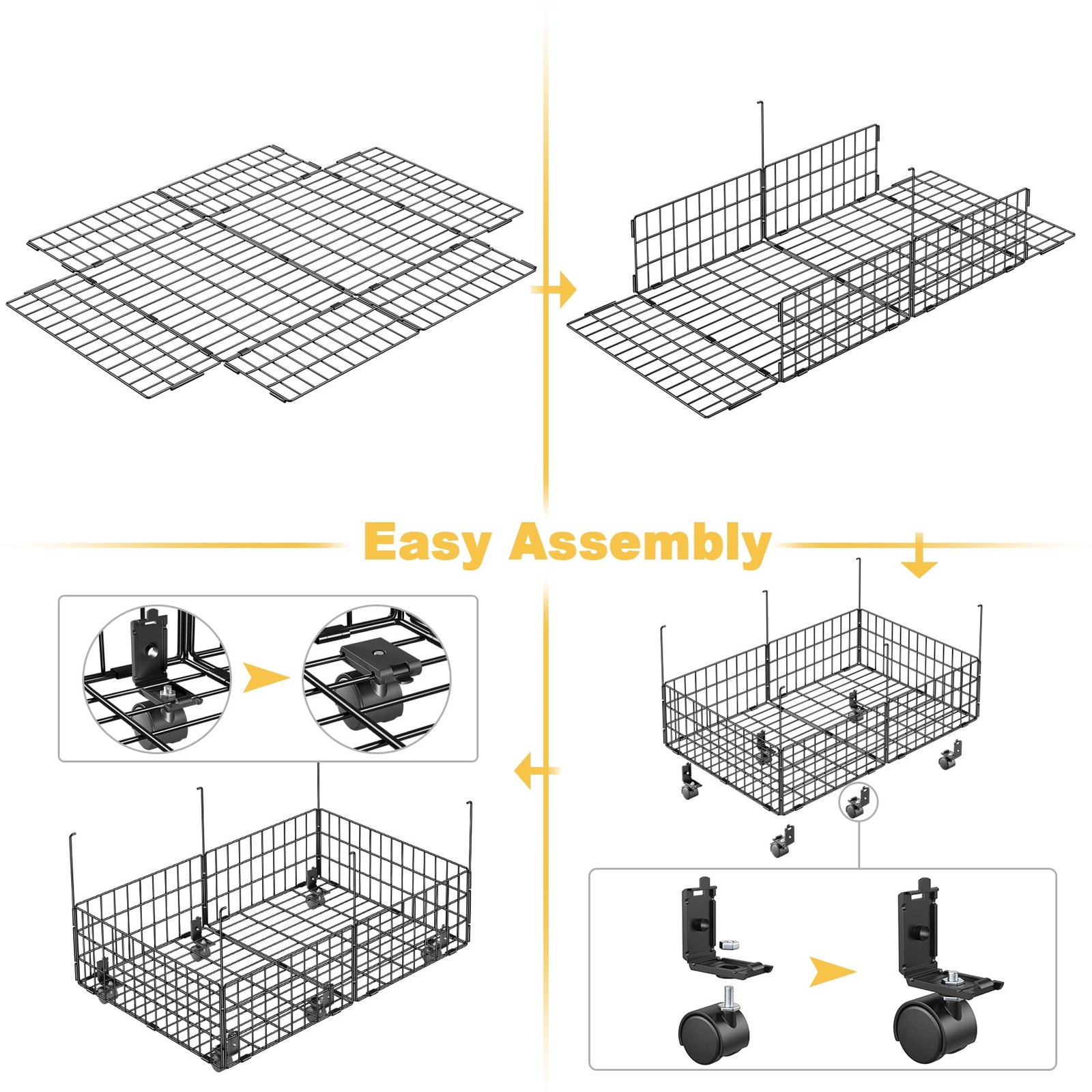 Easy Assembly